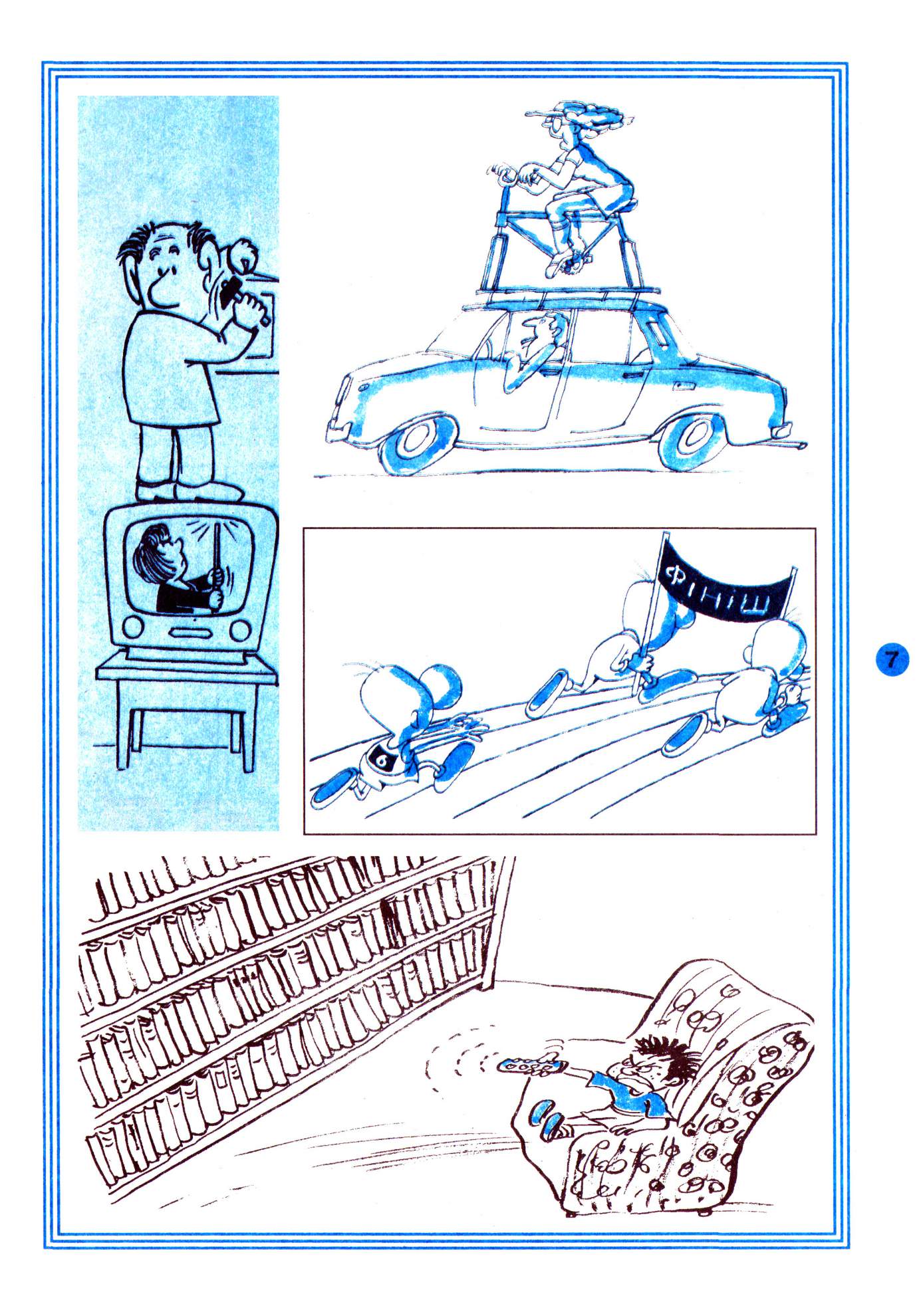 ФІНІШ

6

7